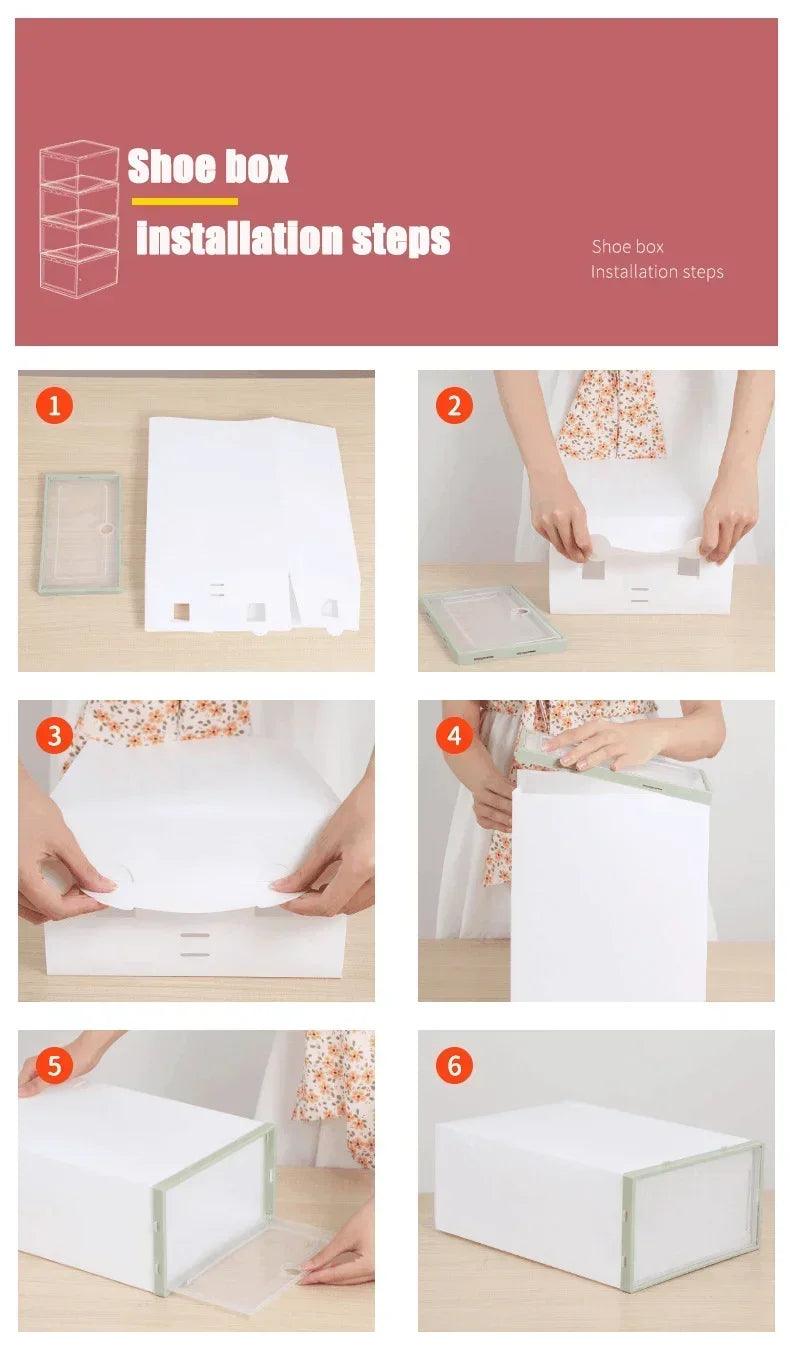 Shoe box
installation steps

Shoe box
Installation steps

1

2

3

4

5

6