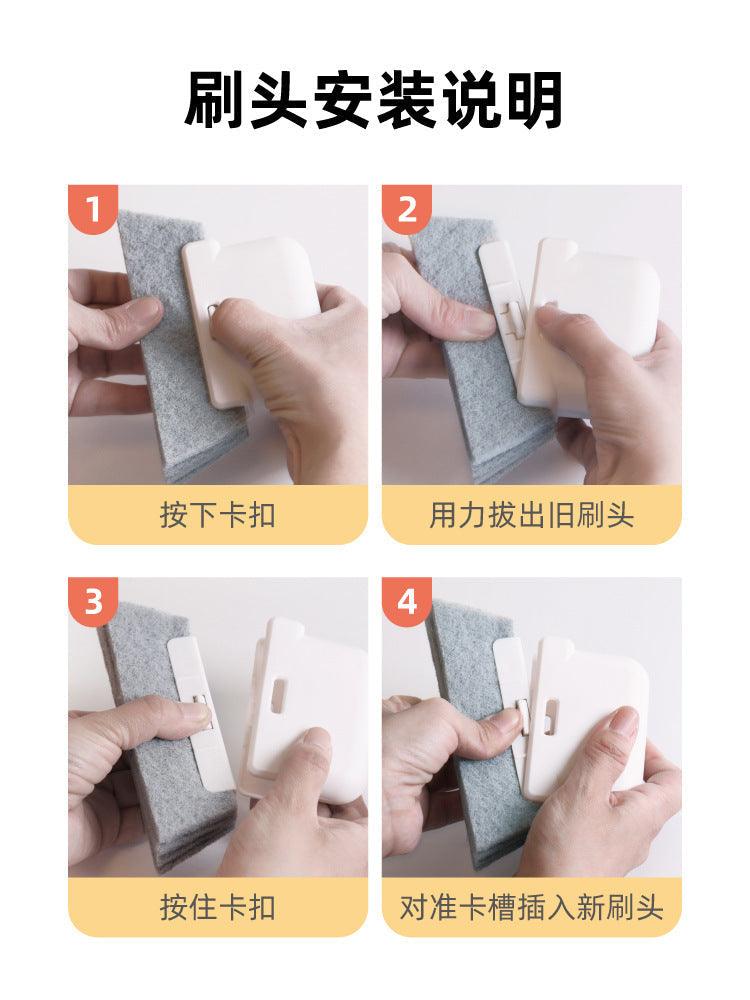 刷头安装说明

1
按下卡扣

2
用力拔出旧刷头

3
按住卡扣

4
对准卡槽插入新刷头